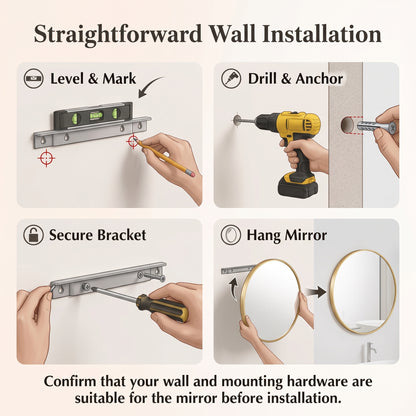 Straightforward Wall Installation

Level & Mark

Drill & Anchor

Secure Bracket

Hang Mirror

Confirm that your wall and mounting hardware are suitable for the mirror before installation.