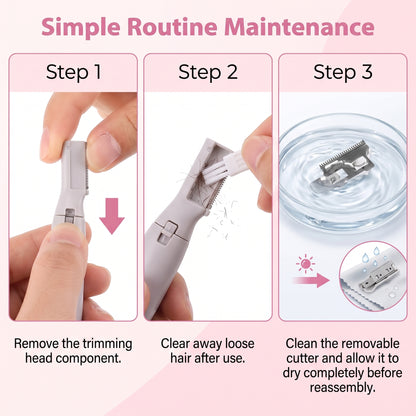 Simple Routine Maintenance

Step 1

Remove the trimming head component.

Step 2

Clear away loose hair after use.

Step 3

Clean the removable cutter and allow it to dry completely before reassembly.