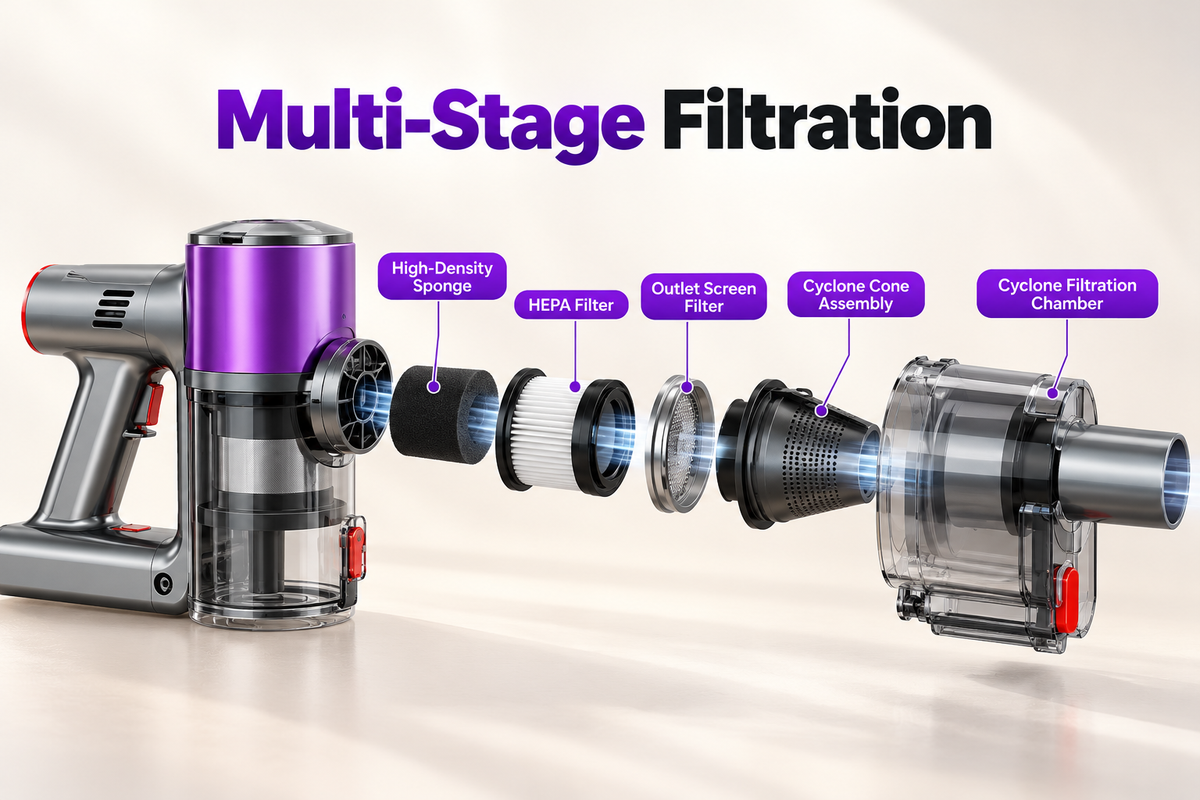 Multi-Stage Filtration

High-Density Sponge

HEPA Filter

Outlet Screen Filter

Cyclone Cone Assembly

Cyclone Filtration Chamber