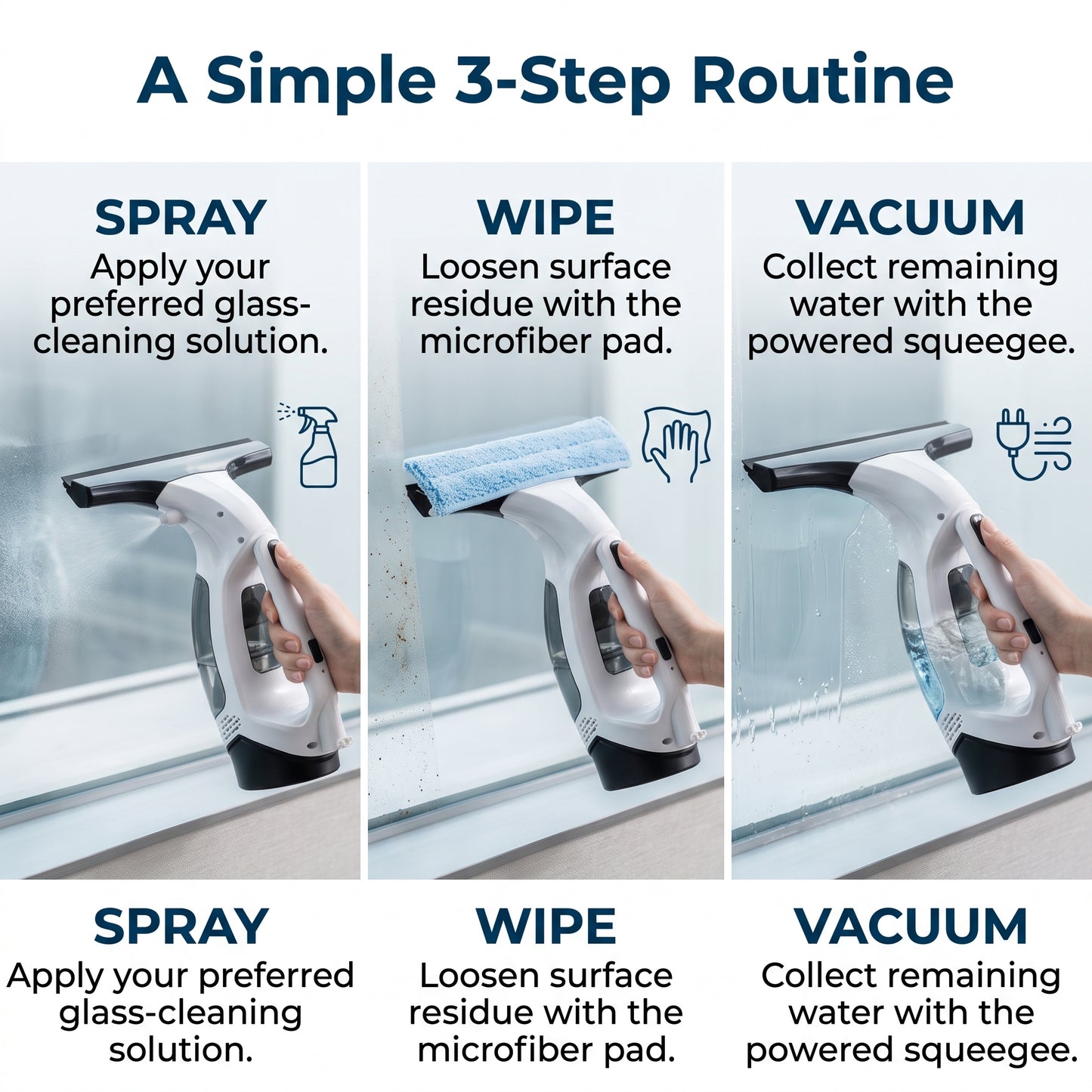 A Simple 3-Step Routine

SPRAY
Apply your preferred glass-cleaning solution.

WIPE
Loosen surface residue with the microfiber pad.

VACUUM
Collect remaining water with the powered squeegee.

SPRAY
Apply your preferred glass-cleaning solution.

WIPE
Loosen surface residue with the microfiber pad.

VACUUM
Collect remaining water with the powered squeegee.