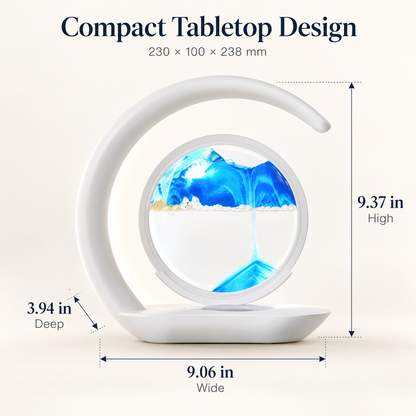 Compact Tabletop Design

230 × 100 × 238 mm

9.37 in
High

3.94 in
Deep

9.06 in
Wide