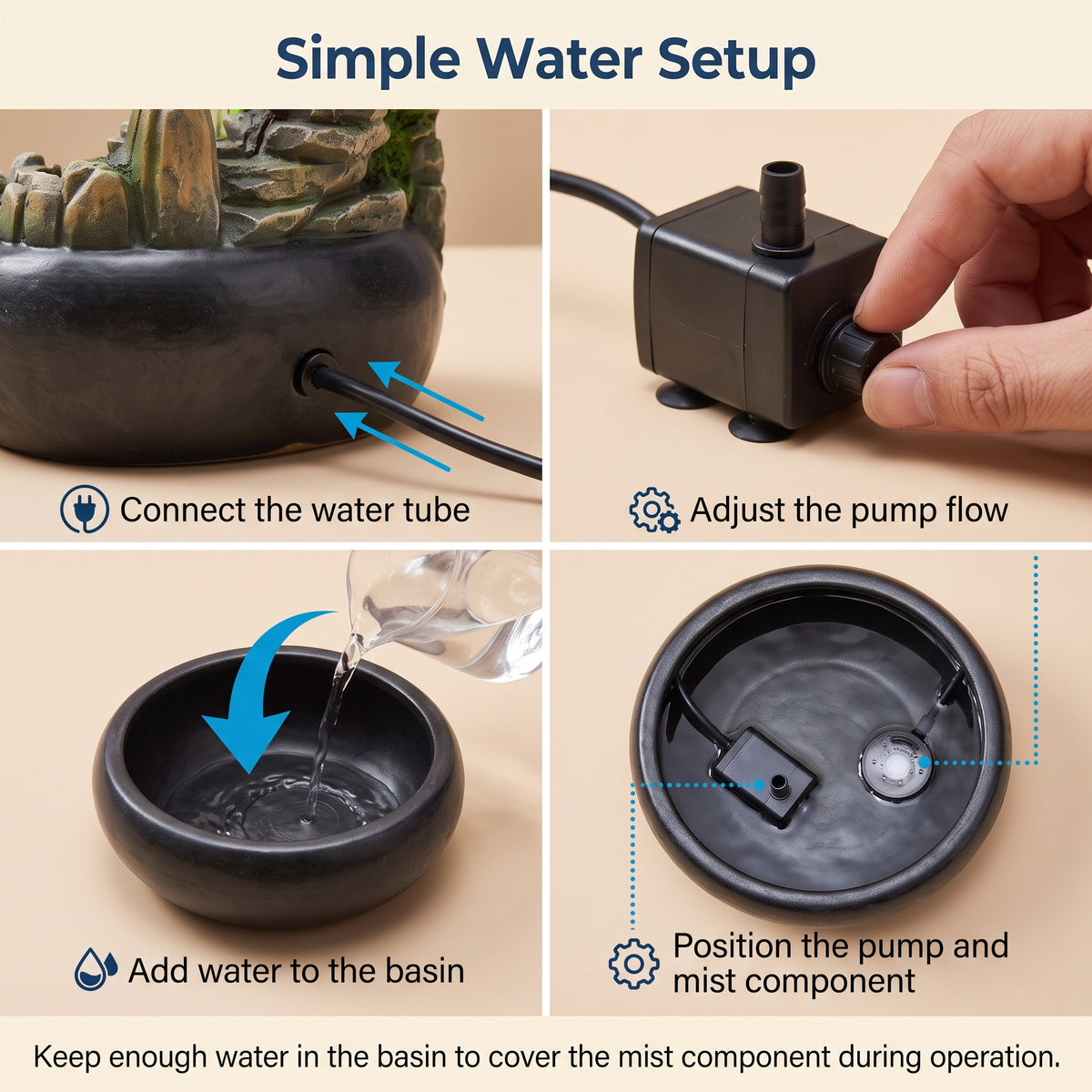 Simple Water Setup

Connect the water tube

Adjust the pump flow

Add water to the basin

Position the pump and mist component

Keep enough water in the basin to cover the mist component during operation.