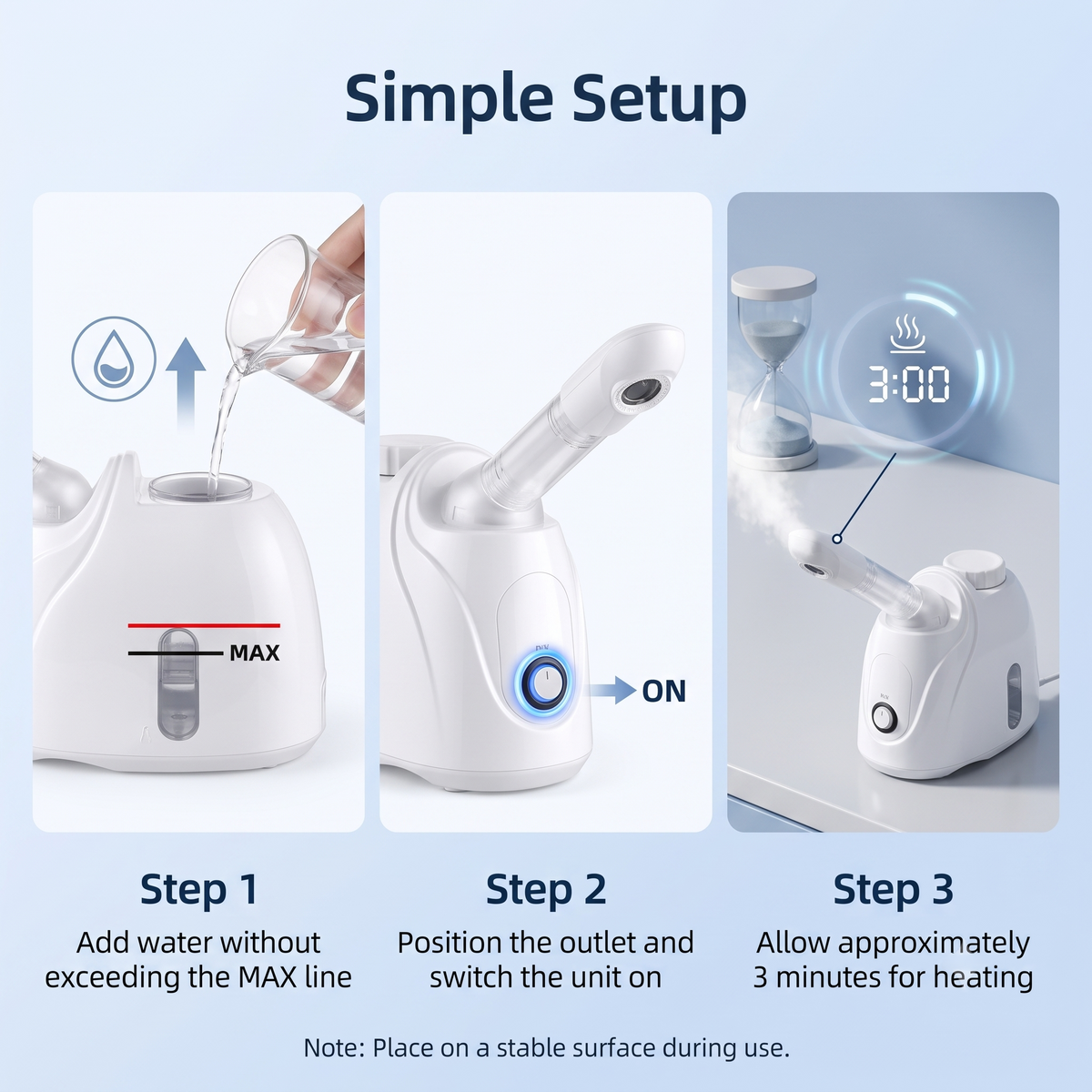 Simple Setup

MAX

ON

3:00

Step 1
Add water without exceeding the MAX line

Step 2
Position the outlet and switch the unit on

Step 3
Allow approximately 3 minutes for heating

Note: Place on a stable surface during use.